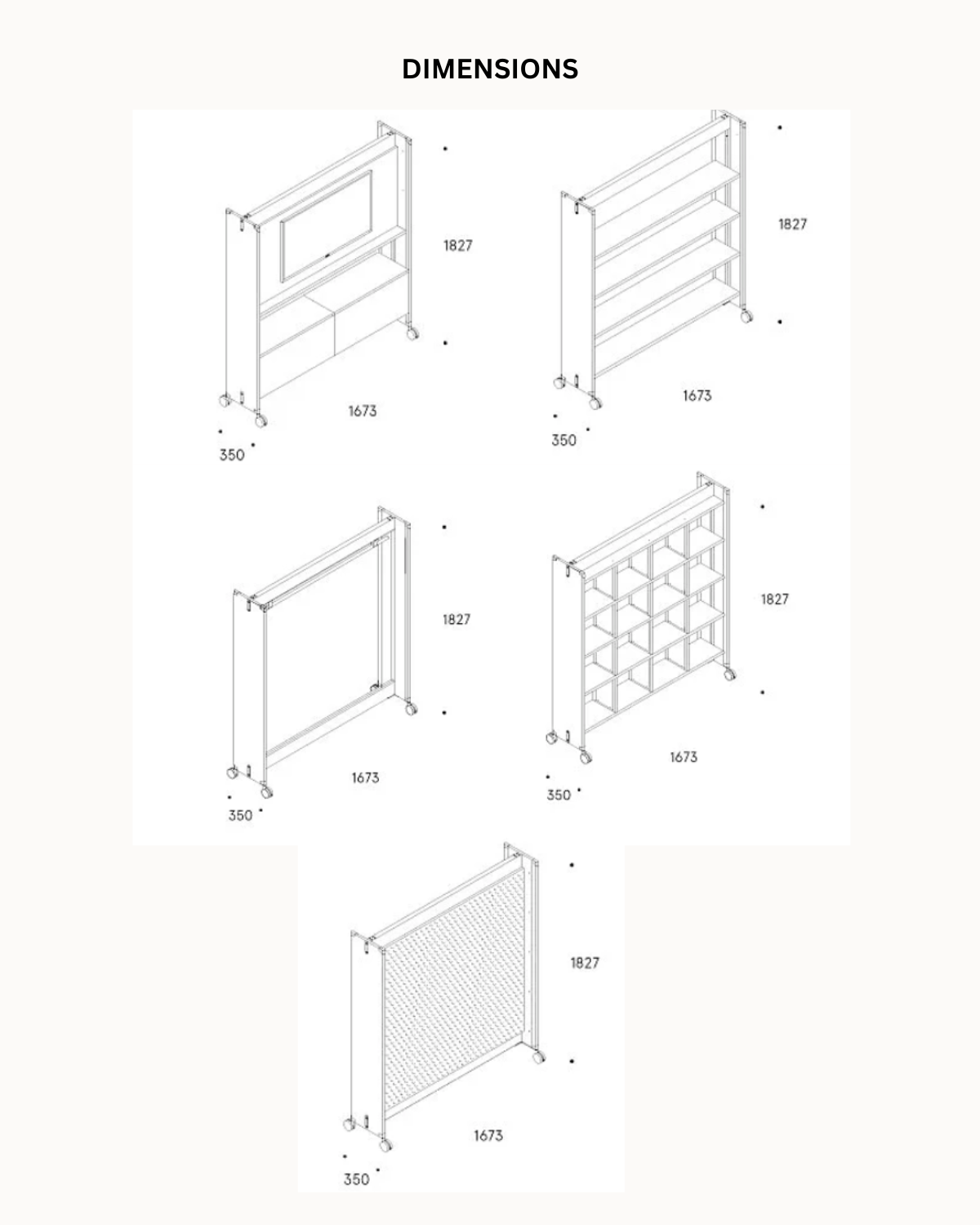 DIMENSIONS

1827

1673

350

1827

1673

350

1827

1673

350

1827

1673

350

1827

1673

350